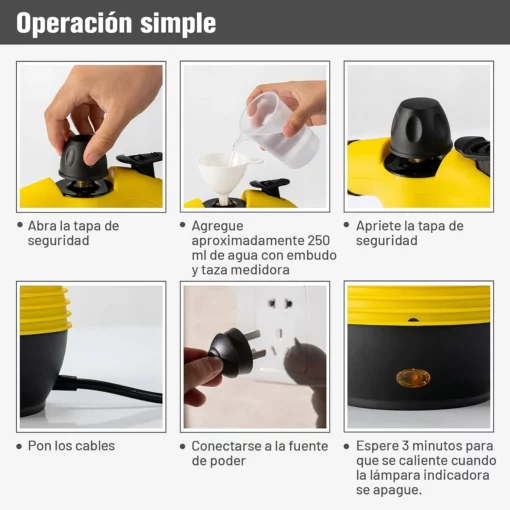 Operación simple

• Abra la tapa de seguridad

• Agregue aproximadamente 250 ml de agua con embudo y taza medidora

• Apriete la tapa de seguridad

• Pon los cables

• Conectarse a la fuente de poder

• Espere 3 minutos para que se caliente cuando la lámpara indicadora se apague.